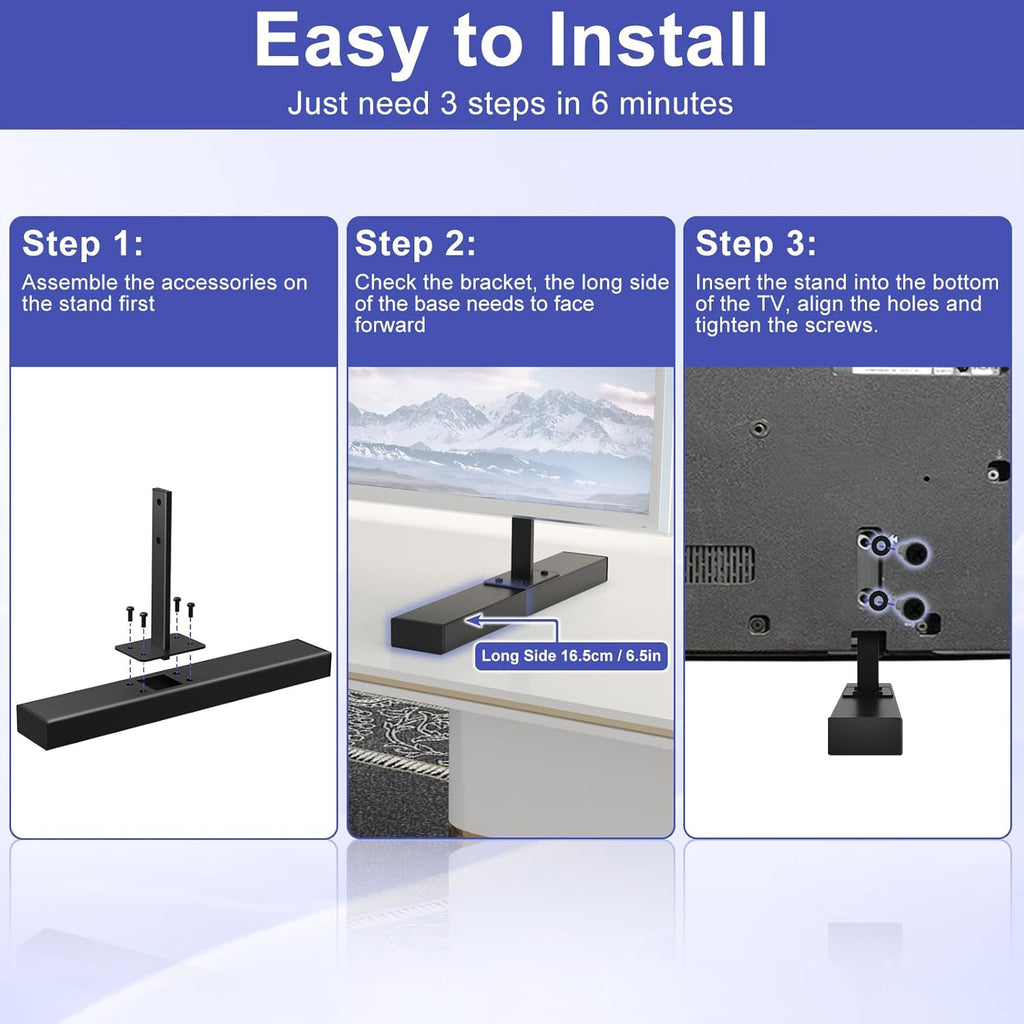 Easy to Install
Just need 3 steps in 6 minutes

Step 1:
Assemble the accessories on the stand first

Step 2:
Check the bracket, the long side of the base needs to face forward

Long Side 16.5cm / 6.5in

Step 3:
Insert the stand into the bottom of the TV, align the holes and tighten the screws.